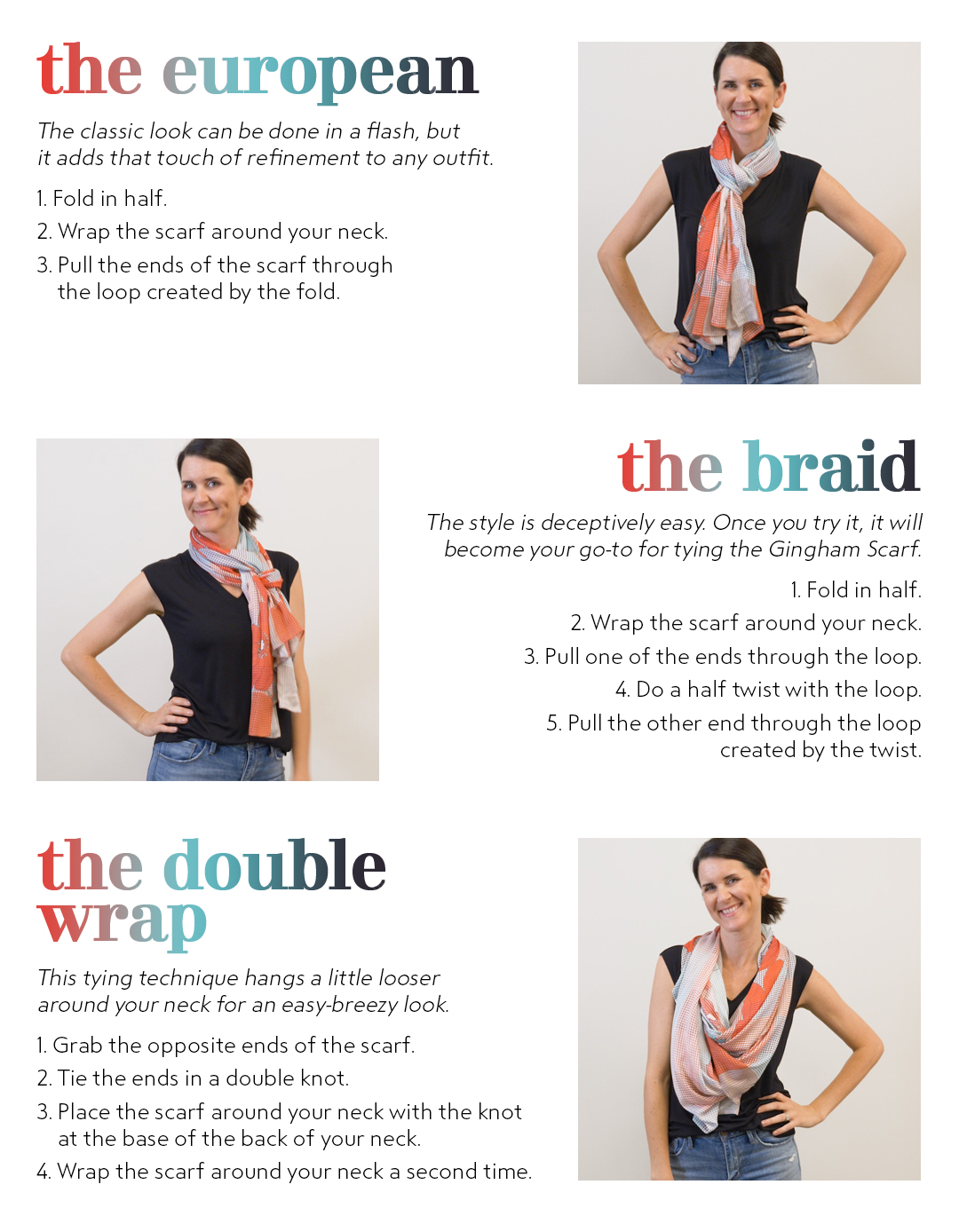 the european

The classic look can be done in a flash, but it adds that touch of refinement to any outfit.

1. Fold in half.
2. Wrap the scarf around your neck.
3. Pull the ends of the scarf through the loop created by the fold.

the braid

The style is deceptively easy. Once you try it, it will become your go-to for tying the Gingham Scarf.

1. Fold in half.
2. Wrap the scarf around your neck.
3. Pull one of the ends through the loop.
4. Do a half twist with the loop.
5. Pull the other end through the loop created by the twist.

the double wrap

This tying technique hangs a little looser around your neck for an easy-breezy look.

1. Grab the opposite ends of the scarf.
2. Tie the ends in a double knot.
3. Place the scarf around your neck with the knot at the base of the back of your neck.
4. Wrap the scarf around your neck a second time.